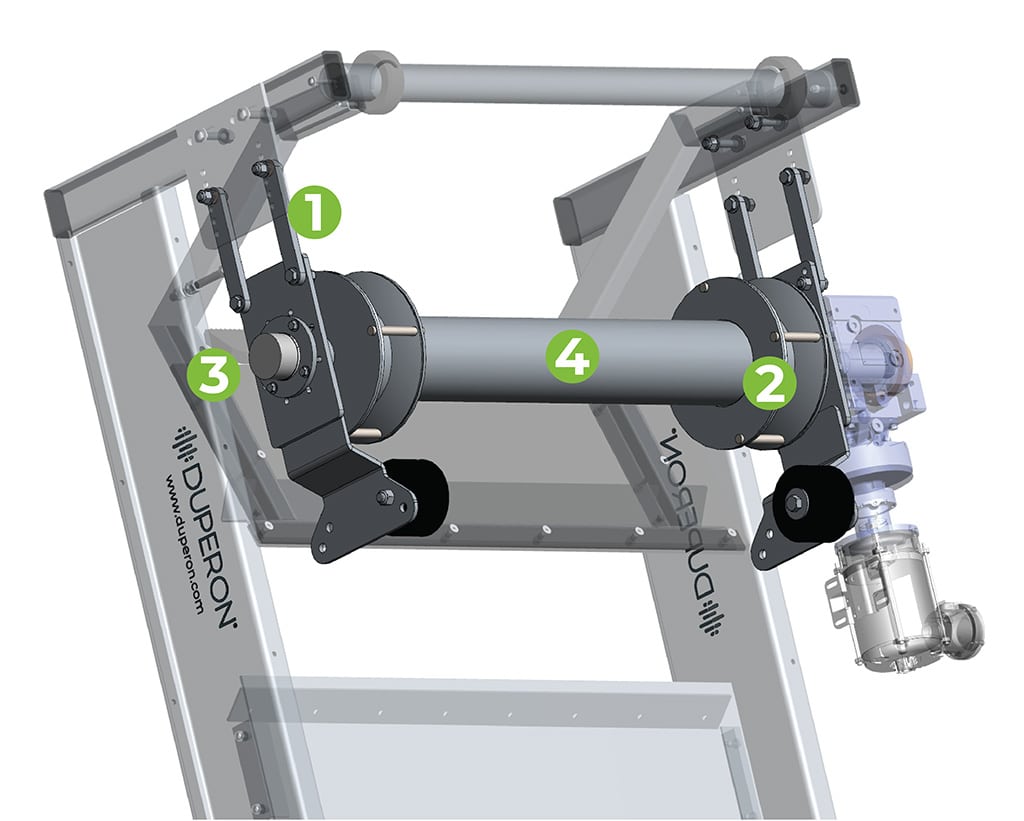 1
3
4
2
DUPERON
www.duperon.com
DUPERON